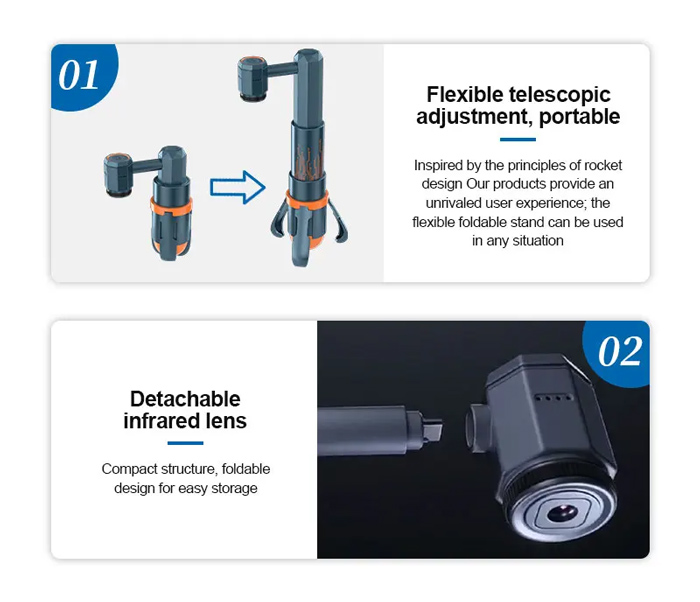 01

Flexible telescopic adjustment, portable

Inspired by the principles of rocket design Our products provide an unrivaled user experience; the flexible foldable stand can be used in any situation

02

Detachable infrared lens

Compact structure, foldable design for easy storage