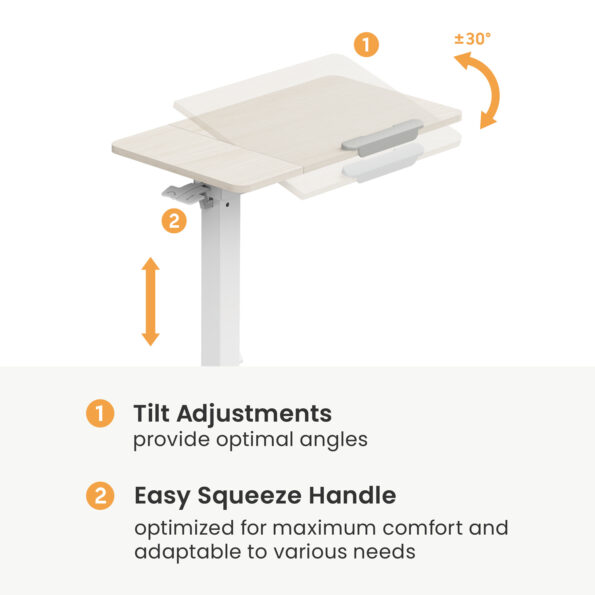 1

±30°

2

1 Tilt Adjustments
provide optimal angles

2 Easy Squeeze Handle
optimized for maximum comfort and adaptable to various needs