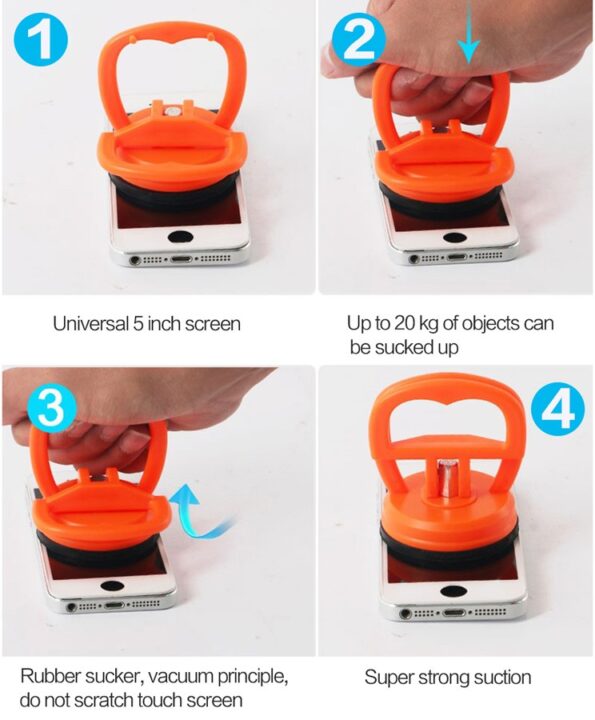 1

Universal 5 inch screen

2

Up to 20 kg of objects can be sucked up

3

Rubber sucker, vacuum principle, do not scratch touch screen

4

Super strong suction