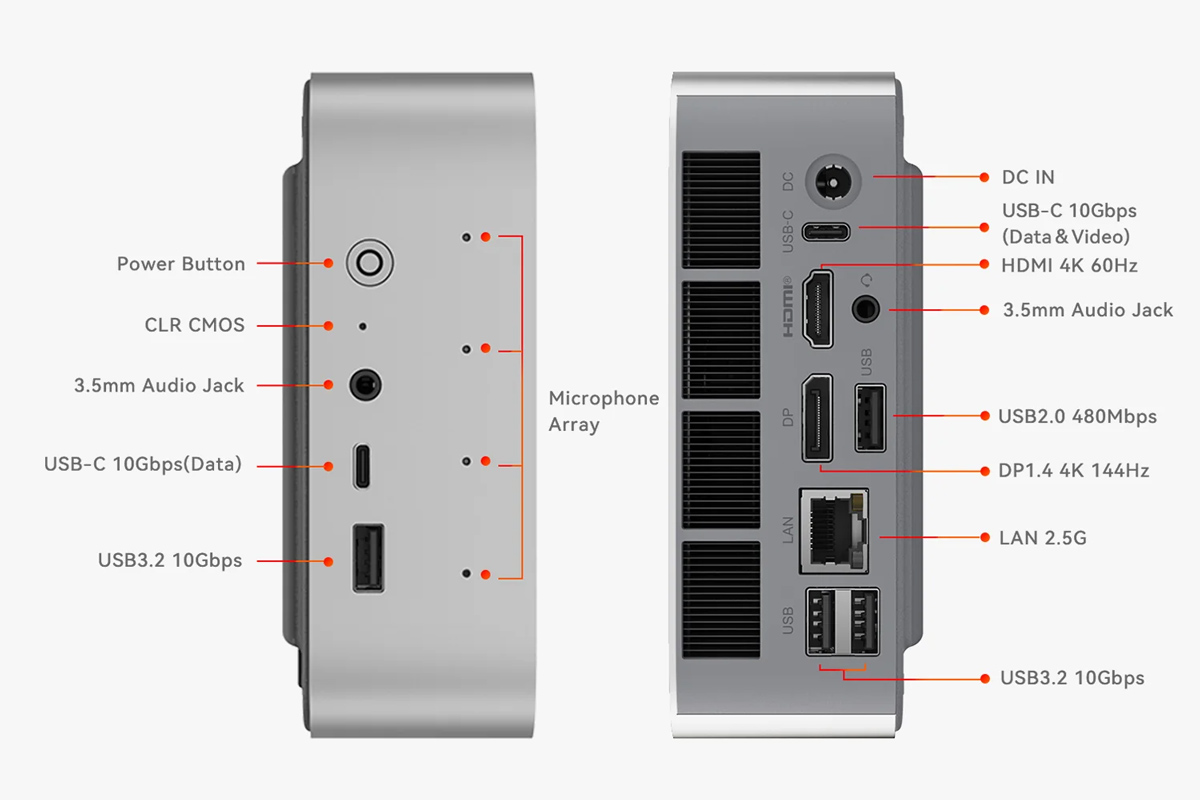 Power Button

CLR CMOS

3.5mm Audio Jack

USB-C 10Gbps(Data)

USB3.2 10Gbps

Microphone Array

DC

USB-C

HDMI

USB

DP

LAN

USB

DC IN

USB-C 10Gbps (Data & Video)

HDMI 4K 60Hz

3.5mm Audio Jack

USB2.0 480Mbps

DP1.4 4K 144Hz

LAN 2.5G

USB3.2 10Gbps