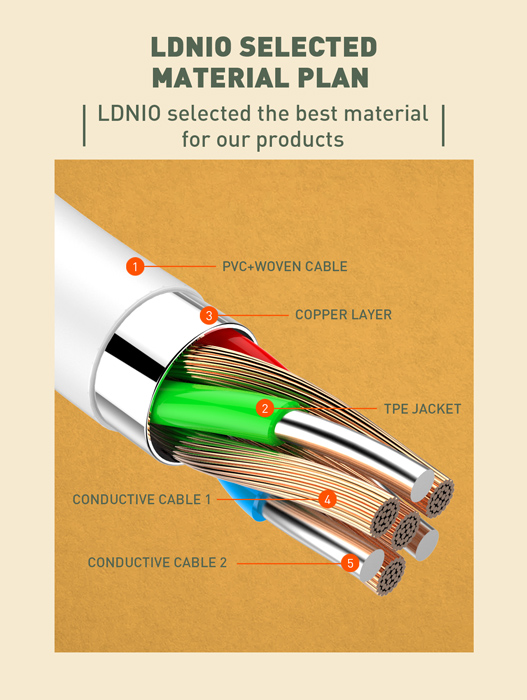 LDNIO SELECTED MATERIAL PLAN

LDNIO selected the best material for our products

1 PVC+WOVEN CABLE

3 COPPER LAYER

2 TPE JACKET

CONDUCTIVE CABLE 1 4

CONDUCTIVE CABLE 2 5