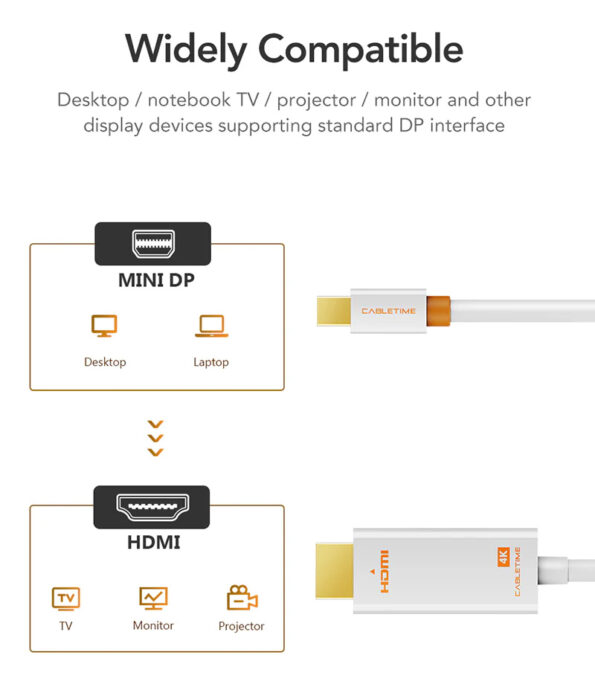 Widely Compatible

Desktop / notebook TV / projector / monitor and other display devices supporting standard DP interface

MINI DP

Desktop

Laptop

CABLETIME

HDMI

TV

TV

Monitor

Projector

HDMI

4K

CABLETIME