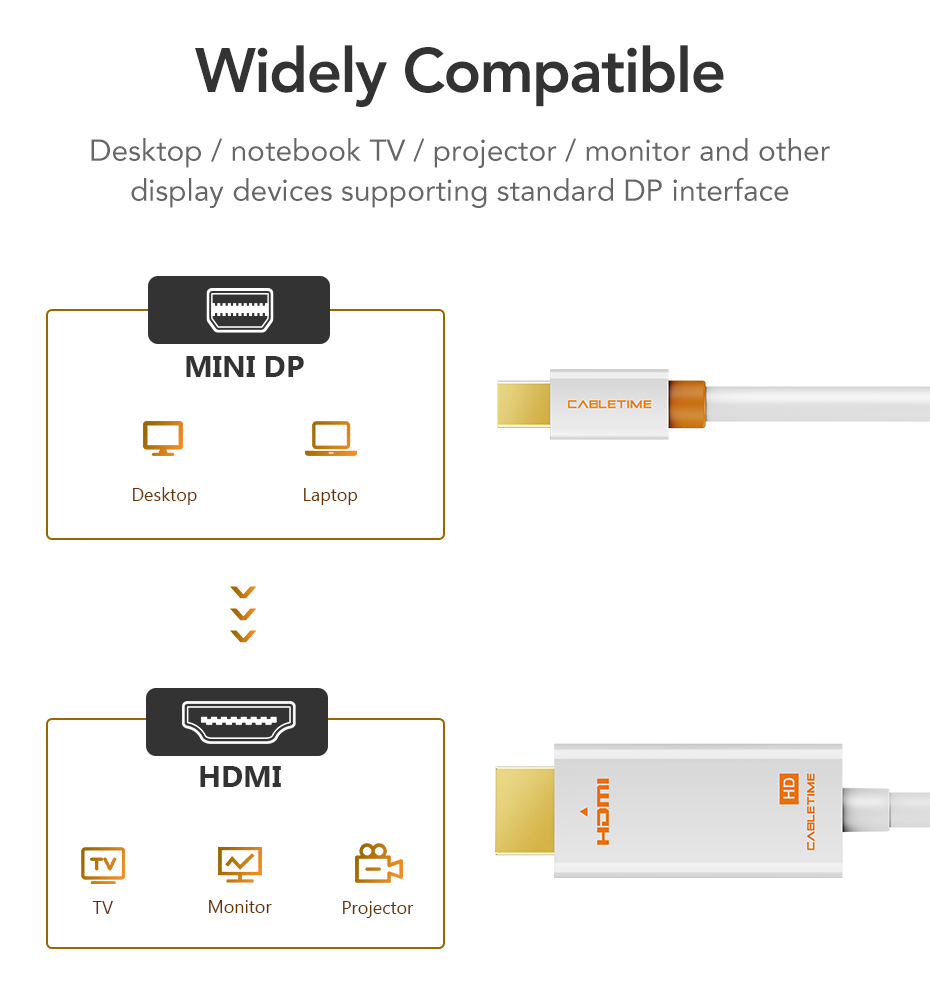 Widely Compatible

Desktop / notebook TV / projector / monitor and other display devices supporting standard DP interface

MINI DP

Desktop

Laptop

CABLETIME

HDMI

TV

TV

Monitor

Projector

HDMI

HD

CABLETIME