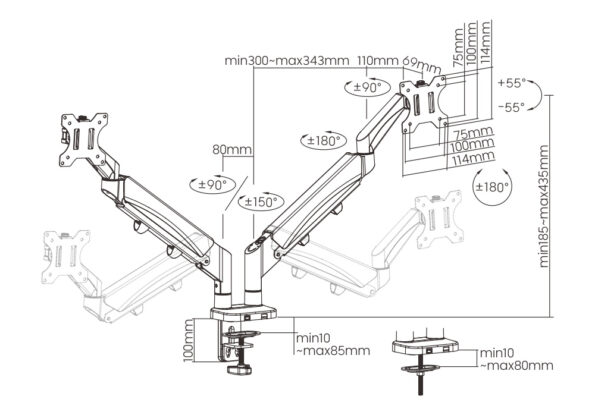 min300~max343mm 110mm 69mm

75mm
100mm
114mm

±90°

+55°
-55°

±180°

75mm
100mm
114mm

80mm

±90°

±150°

±180°

min185~max435mm

100mm

min10
~max85mm

min10
~max80mm