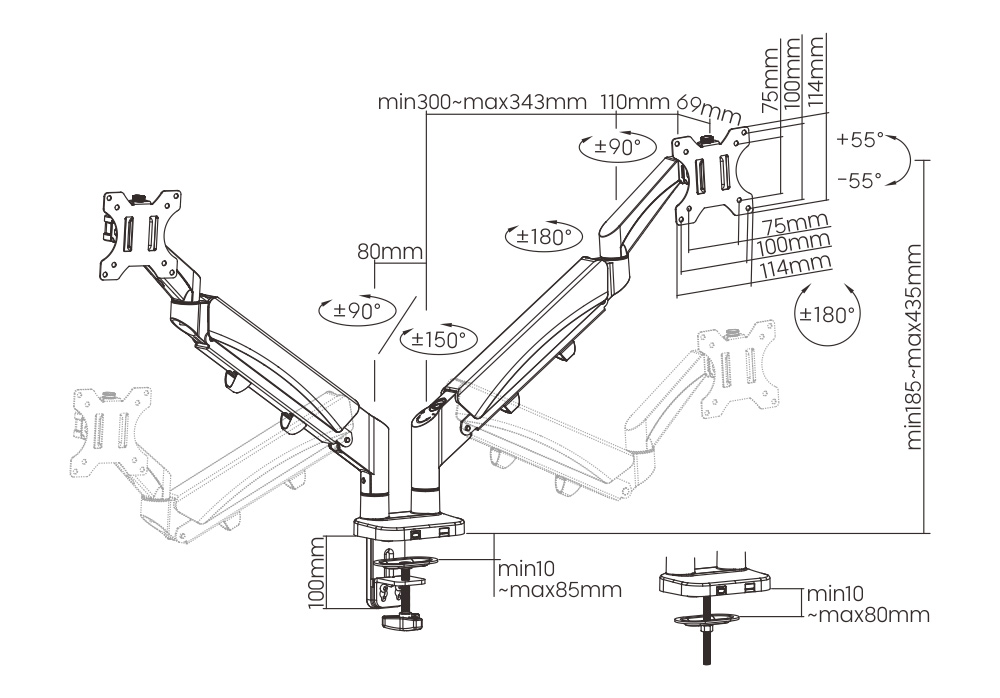 min300~max343mm
110mm
69mm
75mm
100mm
114mm
±90°
+55°
-55°
±180°
75mm
100mm
114mm
80mm
±90°
±150°
±180°
min185~max435mm
100mm
min10
~max85mm
min10
~max80mm