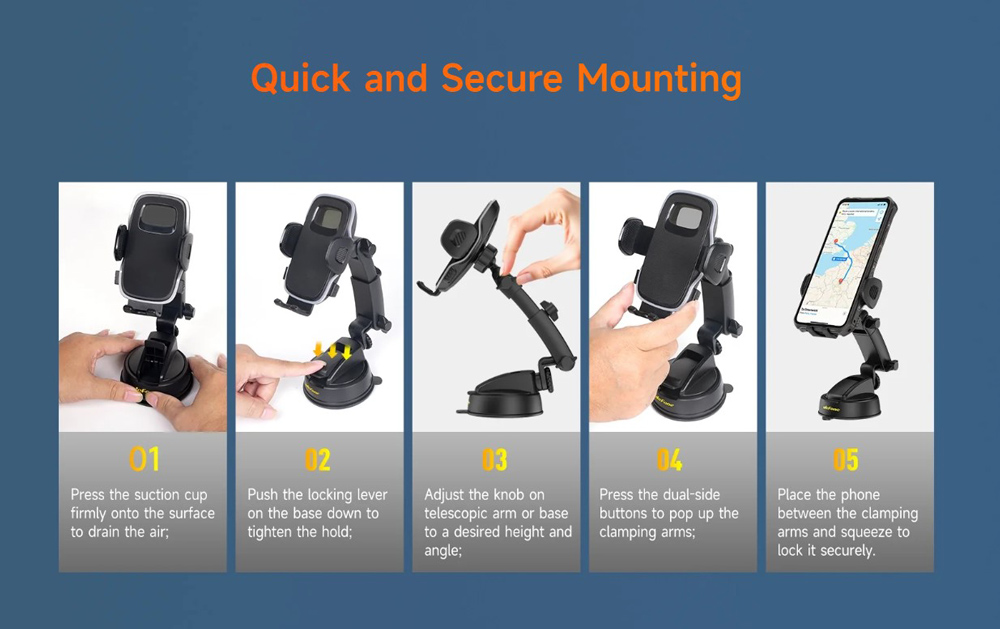 Quick and Secure Mounting

01
Press the suction cup firmly onto the surface to drain the air;

02
Push the locking lever on the base down to tighten the hold;

03
Adjust the knob on telescopic arm or base to a desired height and angle;

04
Press the dual-side buttons to pop up the clamping arms;

05
Place the phone between the clamping arms and squeeze to lock it securely.