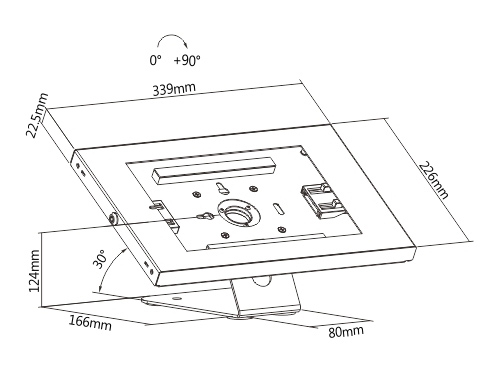 0° +90°

339mm

22.5mm

226mm

30°

124mm

166mm

80mm