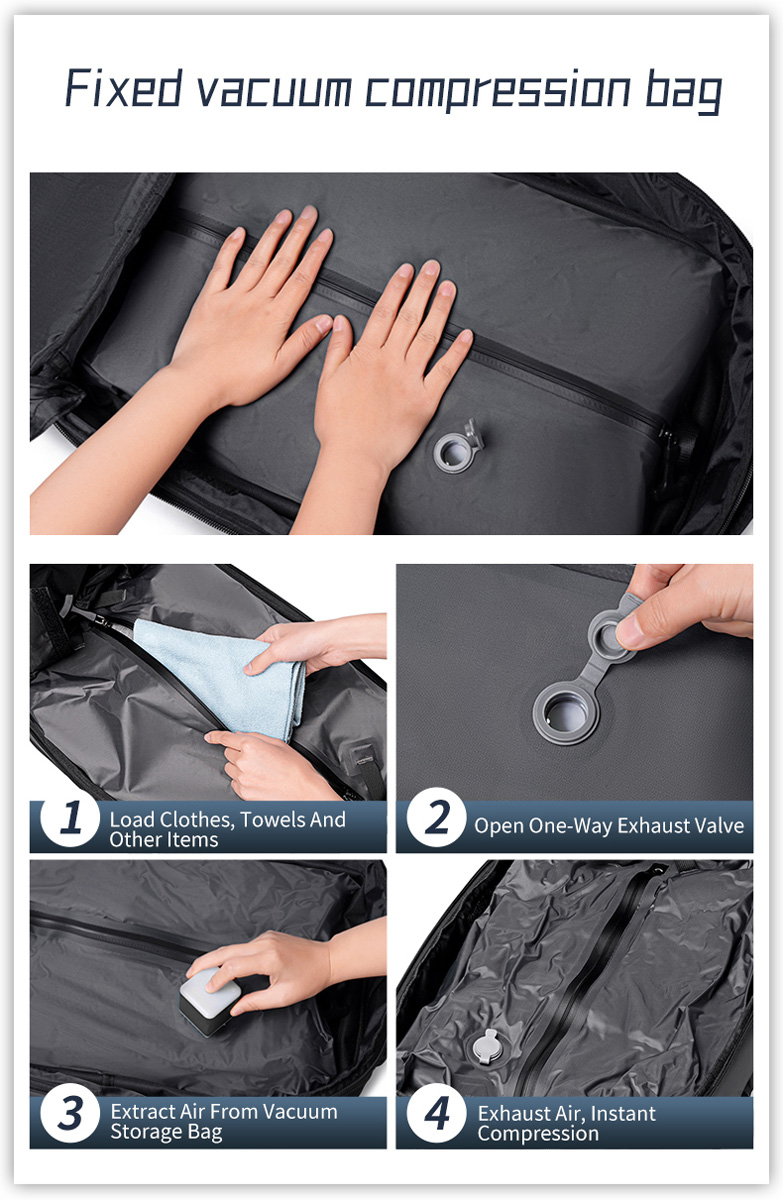 Fixed vacuum compression bag

1 Load Clothes, Towels And Other Items

2 Open One-Way Exhaust Valve

3 Extract Air From Vacuum Storage Bag

4 Exhaust Air, Instant Compression