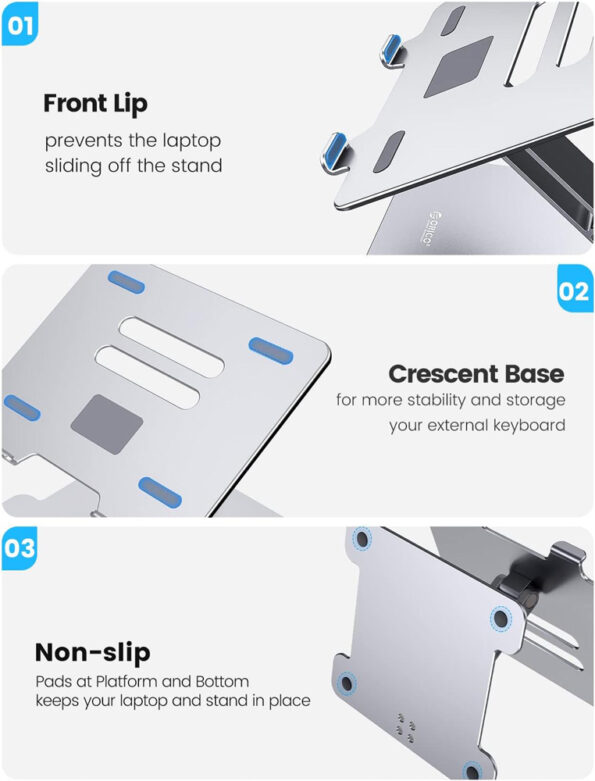 01

Front Lip

prevents the laptop sliding off the stand

ORICO

02

Crescent Base

for more stability and storage your external keyboard

03

Non-slip

Pads at Platform and Bottom keeps your laptop and stand in place