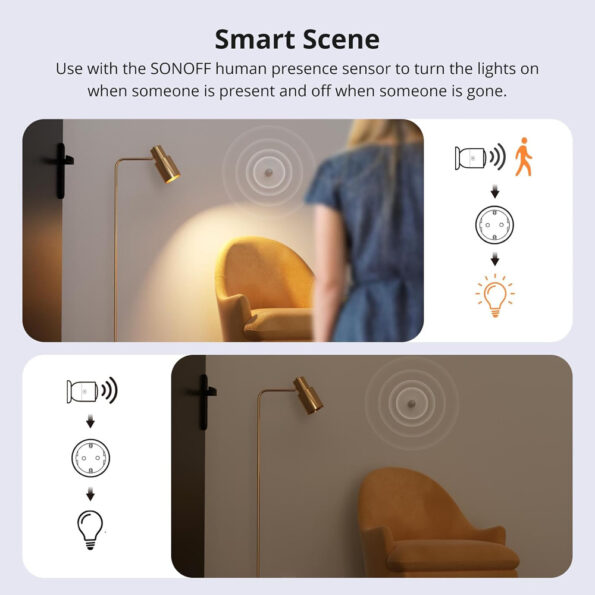 Smart Scene

Use with the SONOFF human presence sensor to turn the lights on when someone is present and off when someone is gone.