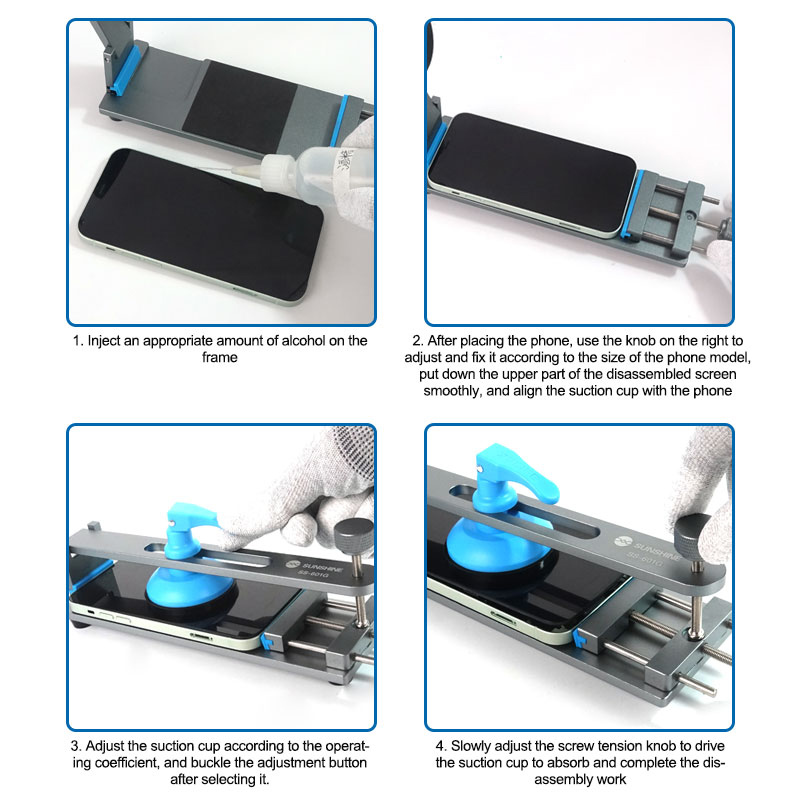 1. Inject an appropriate amount of alcohol on the frame

2. After placing the phone, use the knob on the right to adjust and fix it according to the size of the phone model, put down the upper part of the disassembled screen smoothly, and align the suction cup with the phone

SUNSHINE
SS-601G

3. Adjust the suction cup according to the operating coefficient, and buckle the adjustment button after selecting it.

SUNSHINE
SS-601G

4. Slowly adjust the screw tension knob to drive the suction cup to absorb and complete the disassembly work