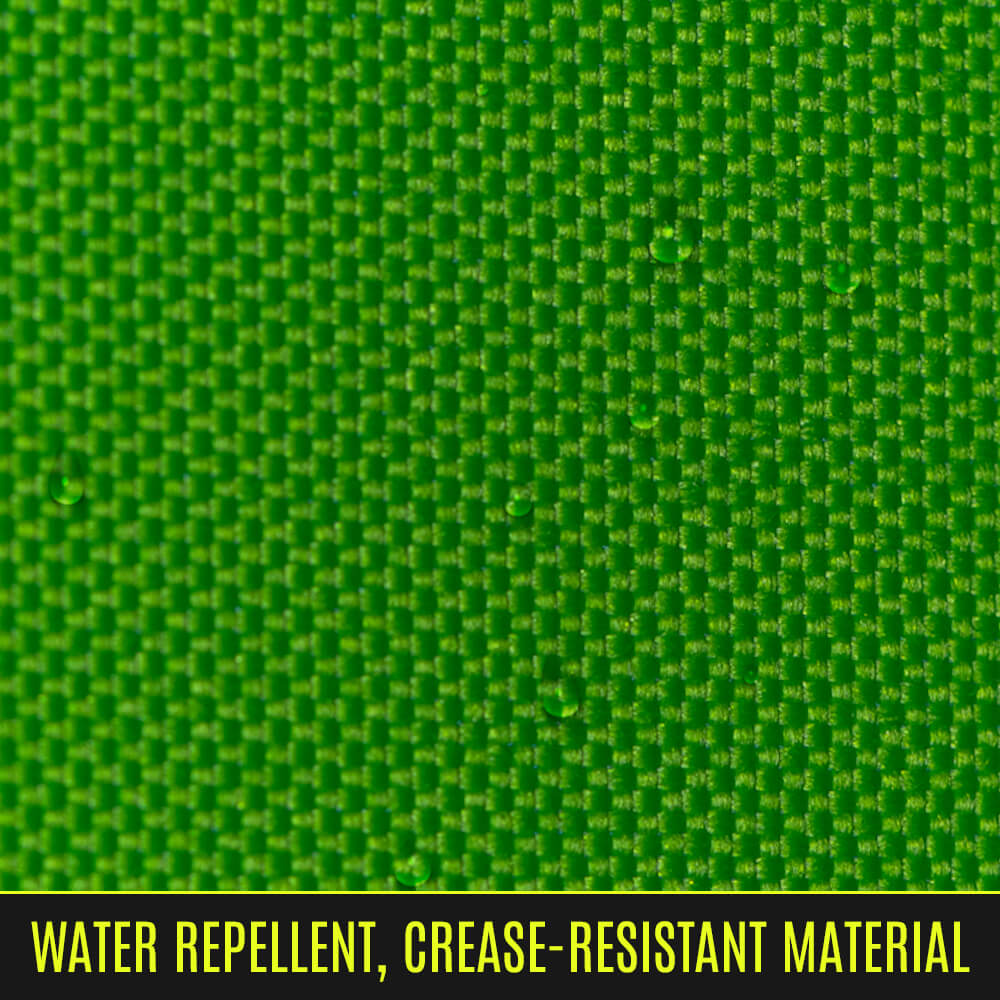 WATER REPELLENT, CREASE-RESISTANT MATERIAL