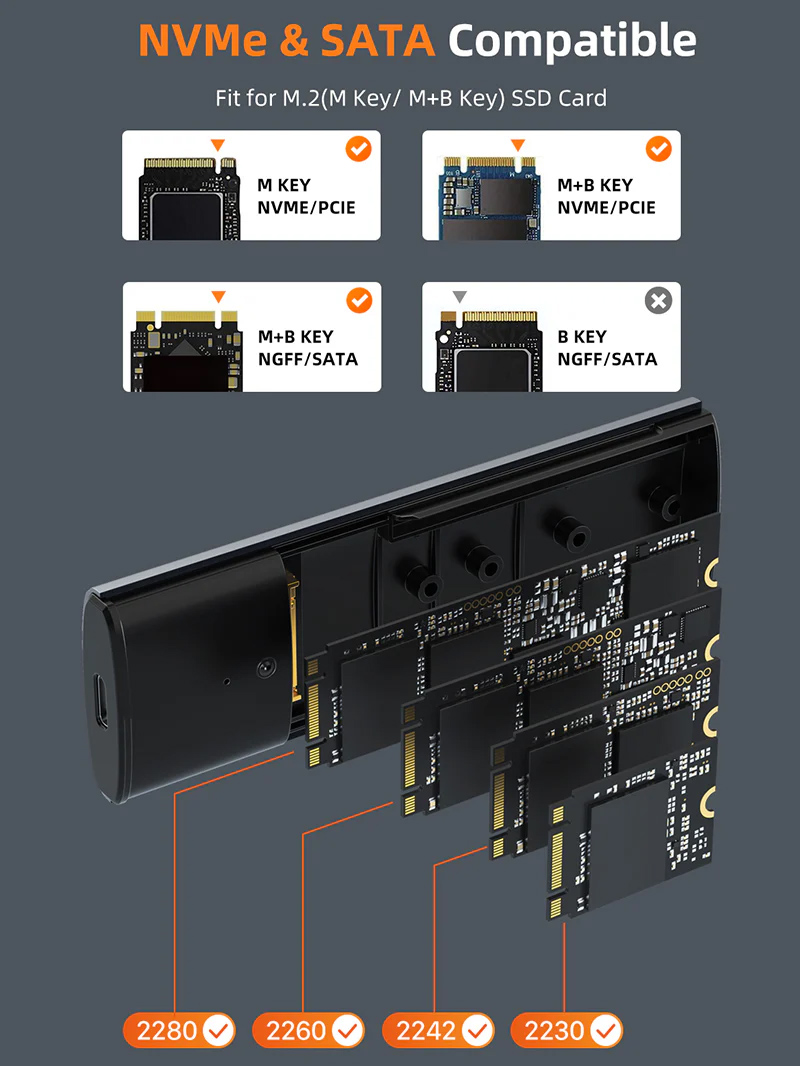 NVMe & SATA Compatible

Fit for M.2(M Key/ M+B Key) SSD Card

M KEY
NVME/PCIE

M+B KEY
NVME/PCIE

M+B KEY
NGFF/SATA

B KEY
NGFF/SATA

2280
2260
2242
2230