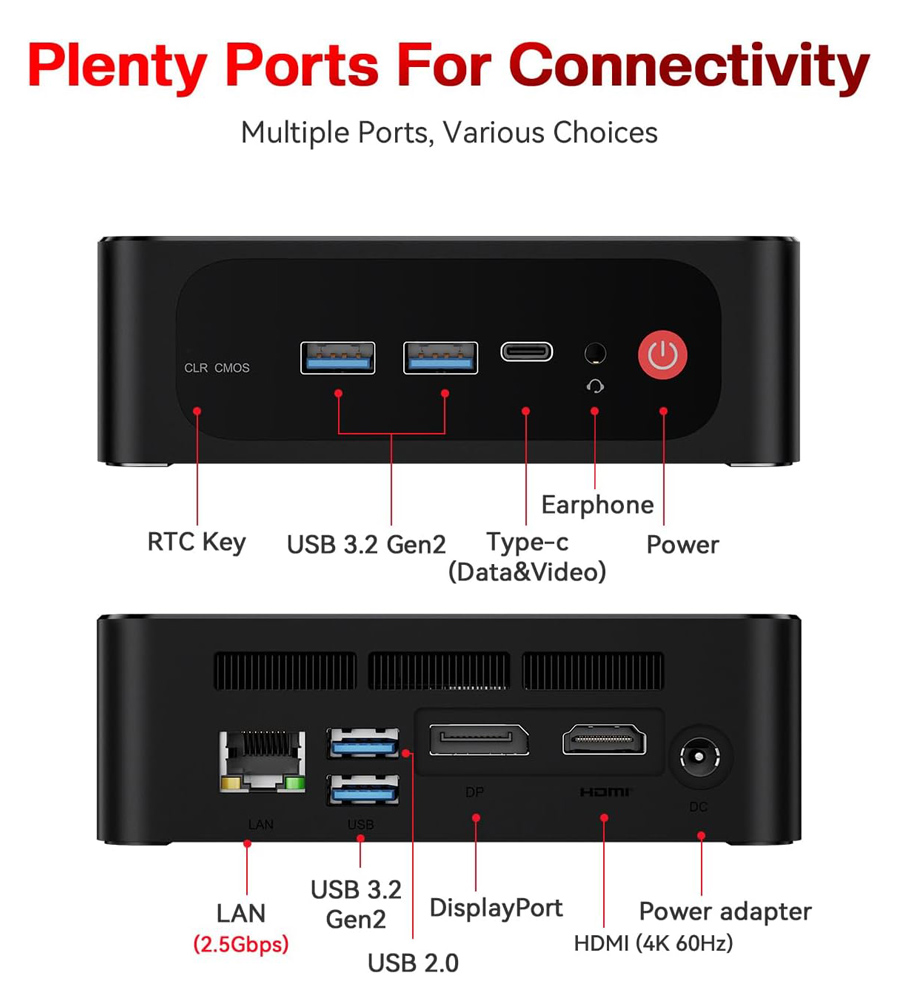 Plenty Ports For Connectivity

Multiple Ports, Various Choices

CLR CMOS

RTC Key

USB 3.2 Gen2

Type-c (Data&Video)

Earphone

Power

LAN

USB

DP

HDMI

DC

LAN (2.5Gbps)

USB 3.2 Gen2

USB 2.0

DisplayPort

HDMI (4K 60Hz)

Power adapter